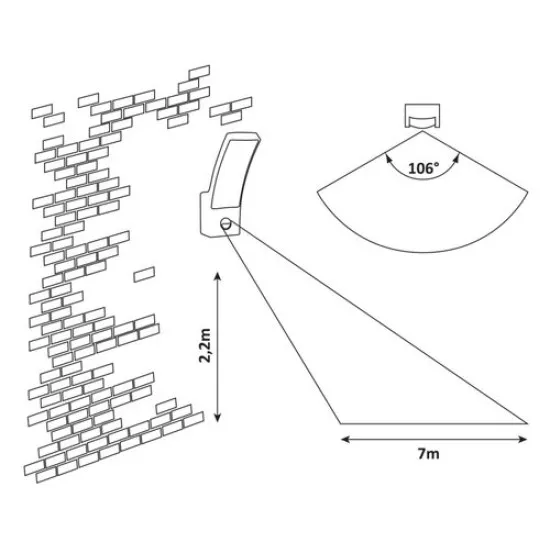 106°
2,2m
7m